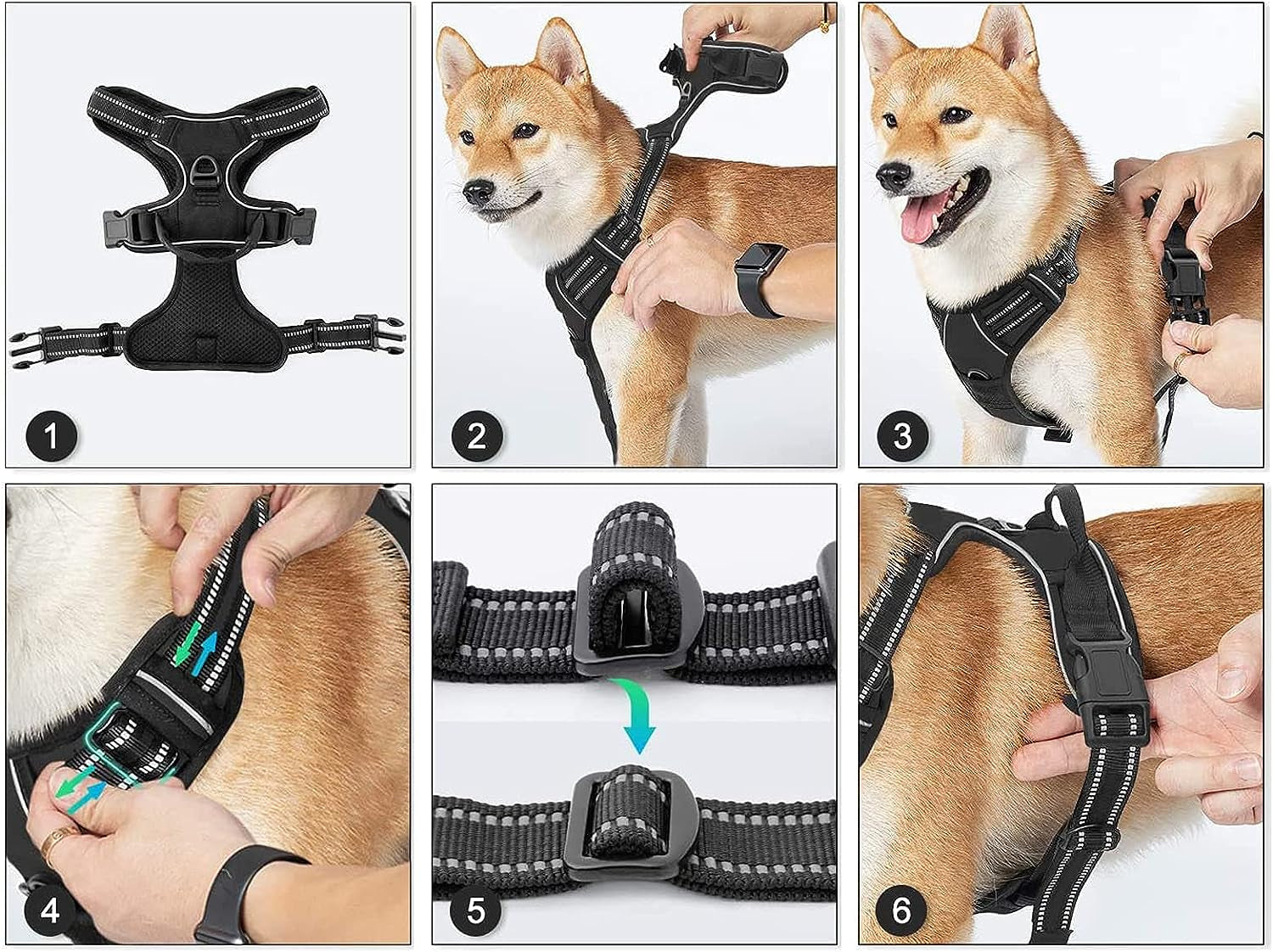 1

2

3

4

5

6